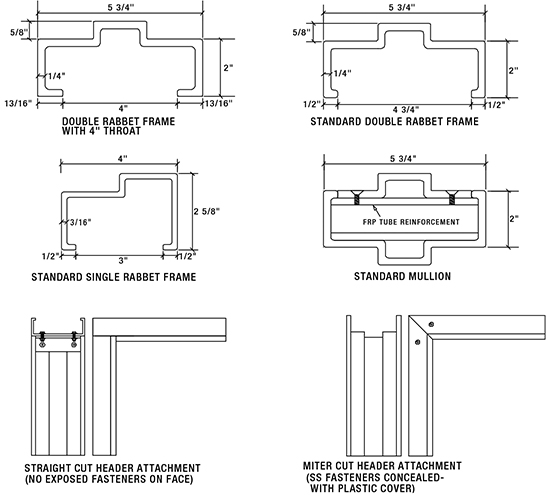 5 3/4"

5/8"

1/4"

2"

13/16"

4"

13/16"

DOUBLE RABBET FRAME WITH 4" THROAT

5 3/4"

5/8"

1/4"

2"

1/2"

4 3/4"

1/2"

STANDARD DOUBLE RABBET FRAME

4"

3/16"

2 5/8"

1/2"

3"

1/2"

STANDARD SINGLE RABBET FRAME

5 3/4"

FRP TUBE REINFORCEMENT

2"

STANDARD MULLION

STRAIGHT CUT HEADER ATTACHMENT (NO EXPOSED FASTENERS ON FACE)

MITER CUT HEADER ATTACHMENT (SS FASTENERS CONCEALED- WITH PLASTIC COVER)